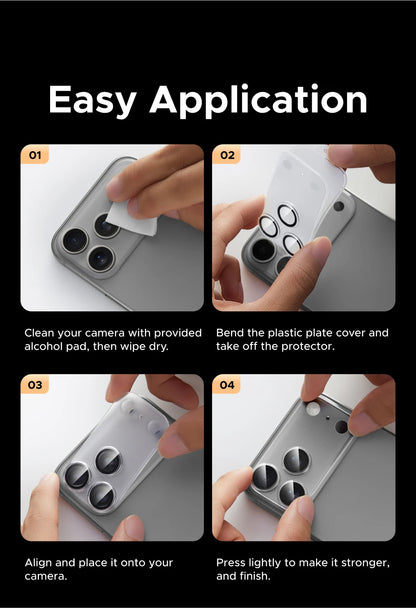 Easy Application

01

Clean your camera with provided alcohol pad, then wipe dry.

02

Bend the plastic plate cover and take off the protector.

03

Align and place it onto your camera.

04

Press lightly to make it stronger, and finish.