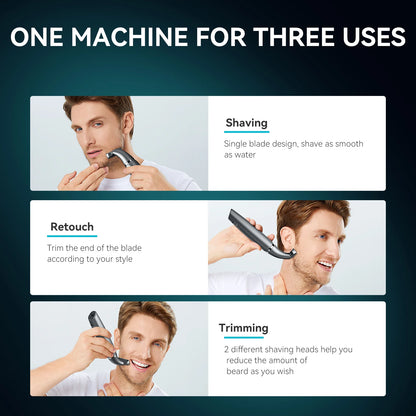 ONE MACHINE FOR THREE USES

Shaving

Single blade design, shave as smooth as water

Retouch

Trim the end of the blade according to your style

Trimming

2 different shaving heads help you reduce the amount of beard as you wish