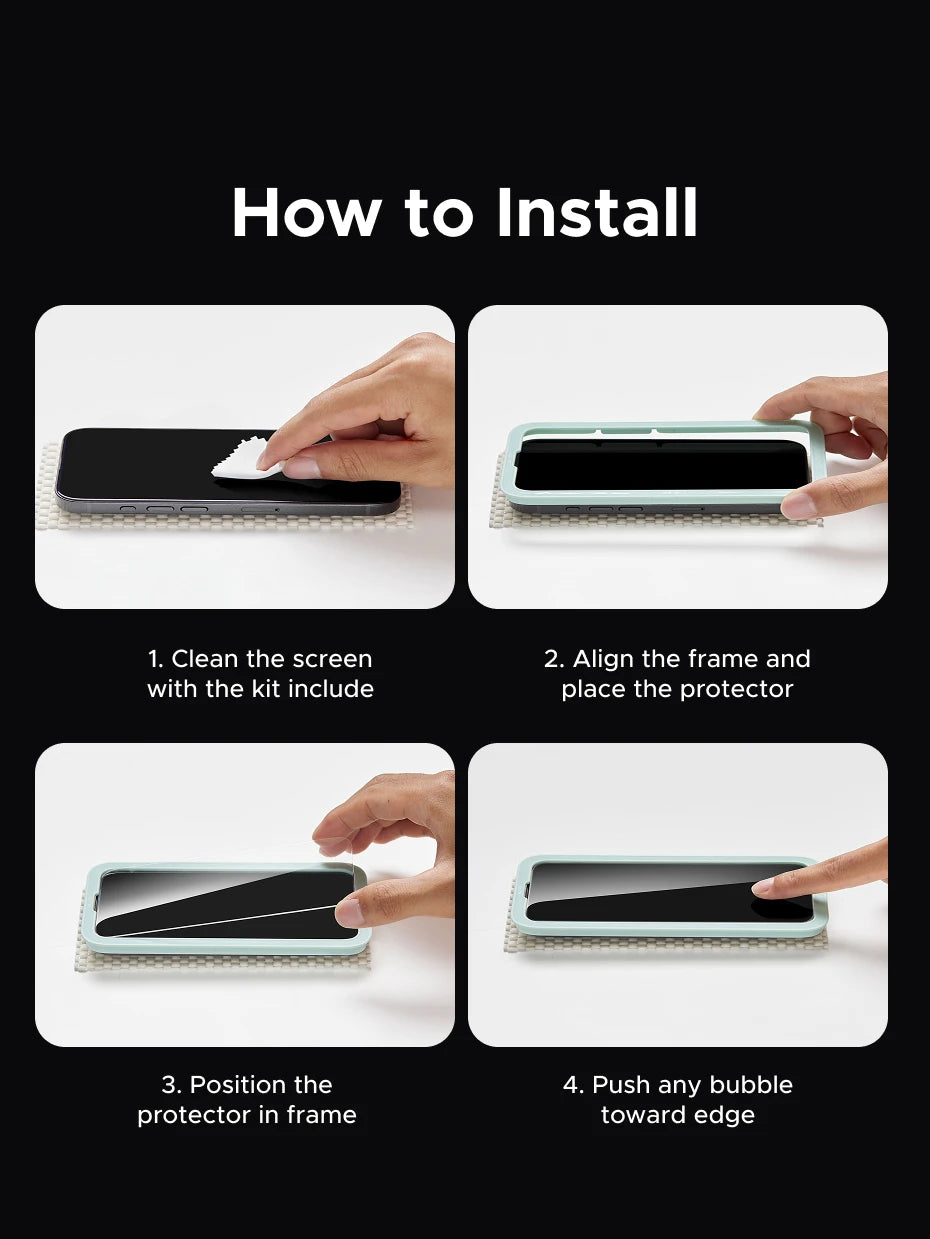 How to Install

1. Clean the screen with the kit include

2. Align the frame and place the protector

3. Position the protector in frame

4. Push any bubble toward edge