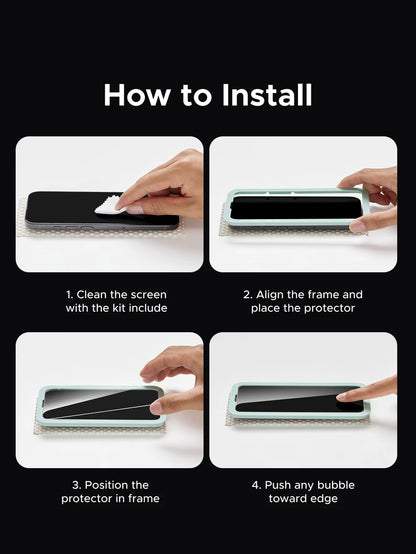 How to Install

1. Clean the screen with the kit include

2. Align the frame and place the protector

3. Position the protector in frame

4. Push any bubble toward edge