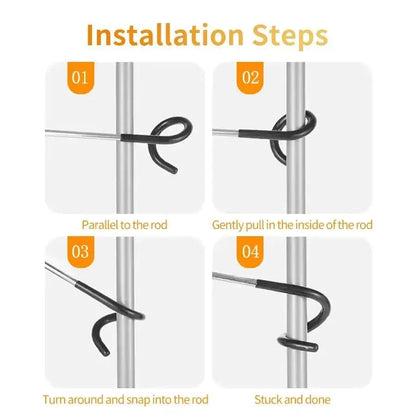 Installation Steps

01

Parallel to the rod

02

Gently pull in the inside of the rod

03

Turn around and snap into the rod

04

Stuck and done