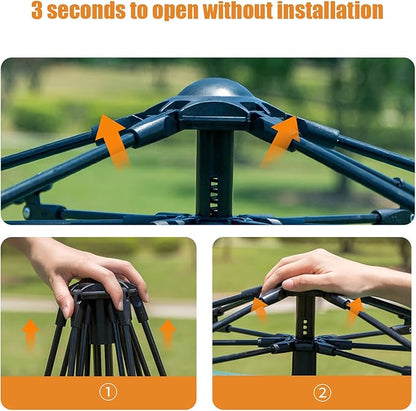 3 seconds to open without installation

①

②